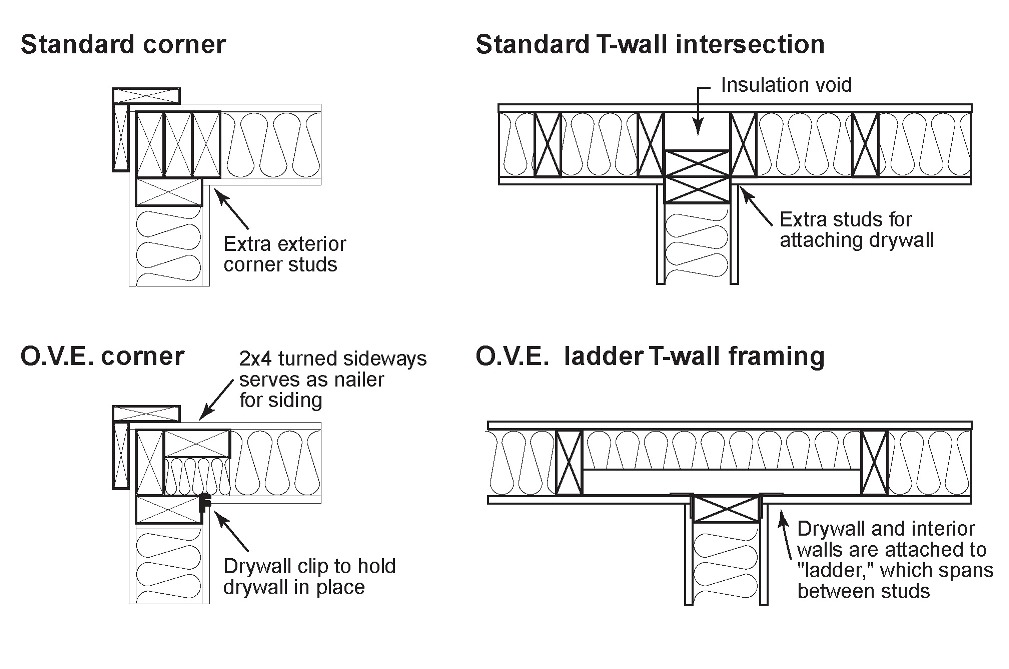 Standard corner

Extra exterior corner studs

Standard T-wall intersection

Insulation void

Extra studs for attaching drywall

O.V.E. corner

2x4 turned sideways serves as nailer for siding

Drywall clip to hold drywall in place

O.V.E. ladder T-wall framing

Drywall and interior walls are attached to "ladder," which spans between studs